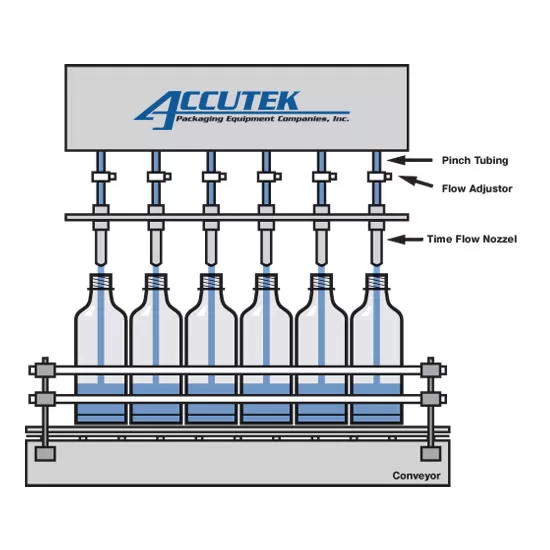 ACCUTEK
Packaging Equipment Companies, Inc.

Pinch Tubing

Flow Adjustor

Time Flow Nozzel

Conveyor